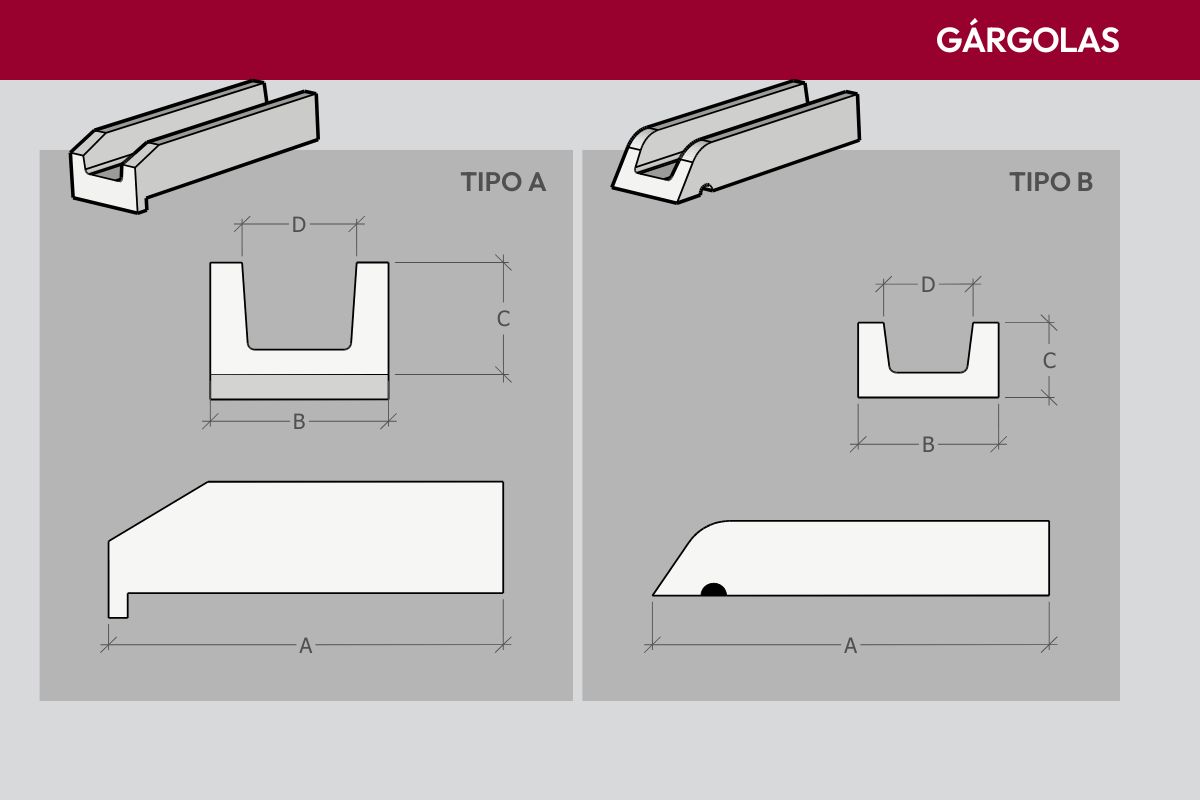 GÁRGOLAS

TIPO A

D

C

B

A

TIPO B

D

C

B

A